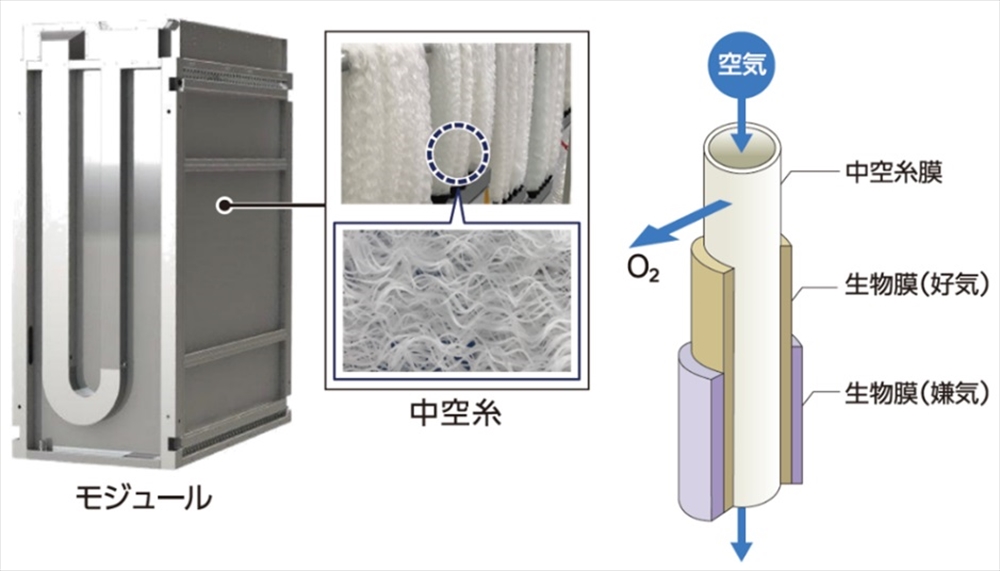 モジュール

中空糸

空気

中空糸膜

$O_2$

生物膜(好気)

生物膜(嫌気)